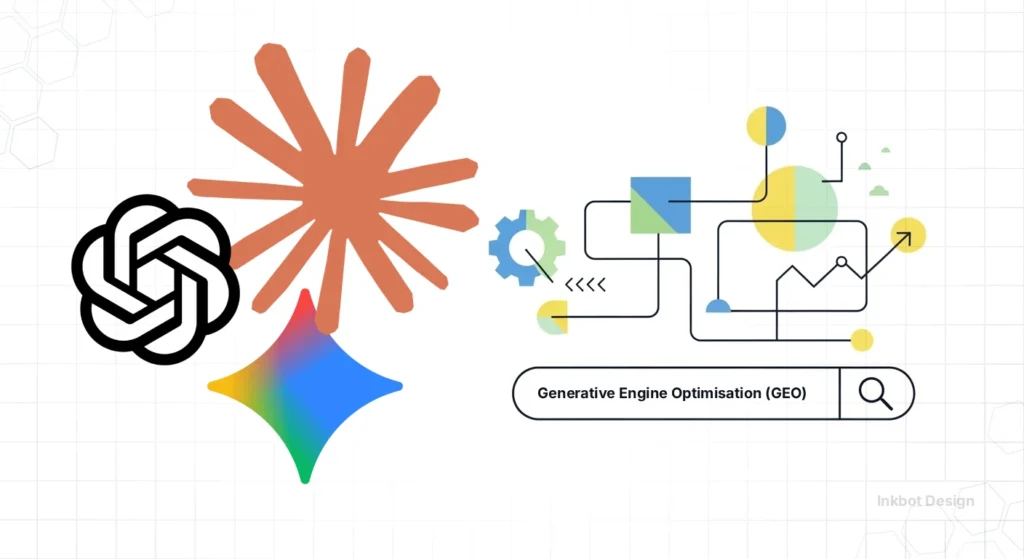 Generative Engine Optimisation (GEO)

Inkbot Design