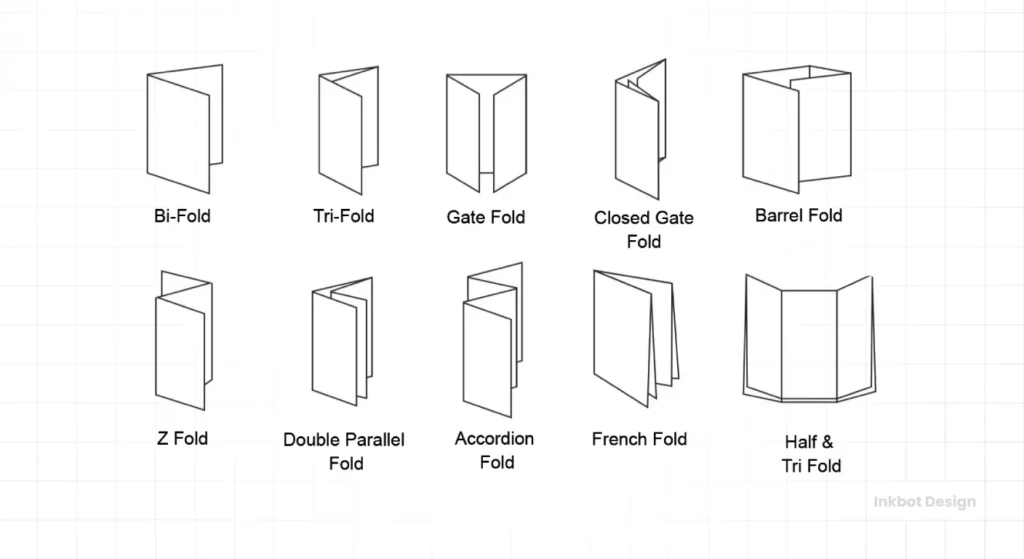 Bi-Fold
Tri-Fold
Gate Fold
Closed Gate Fold
Barrel Fold

Z Fold
Double Parallel Fold
Accordion Fold
French Fold
Half & Tri Fold

Inkbot Design