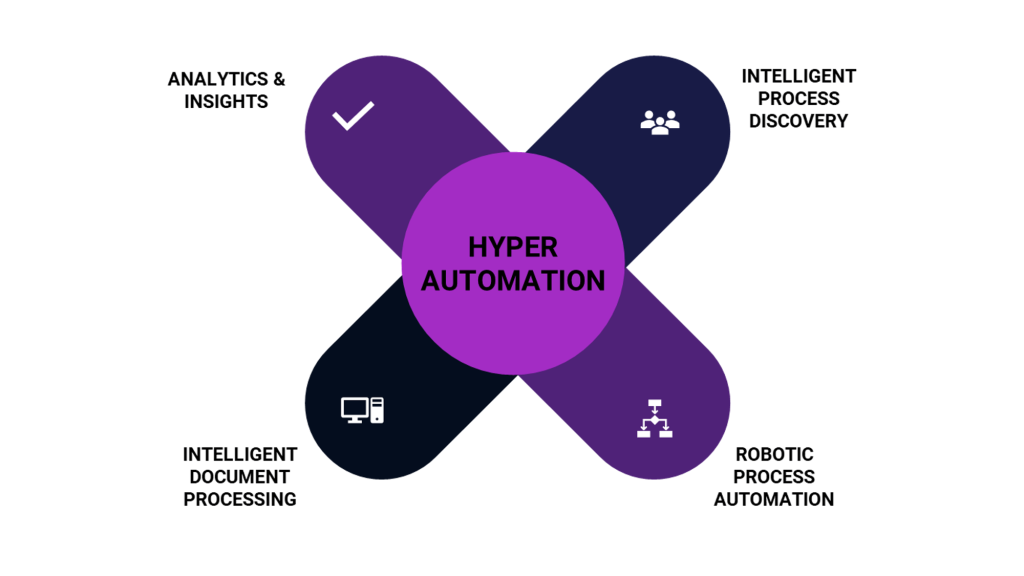 ANALYTICS & INSIGHTS

INTELLIGENT PROCESS DISCOVERY

HYPER AUTOMATION

INTELLIGENT DOCUMENT PROCESSING

ROBOTIC PROCESS AUTOMATION