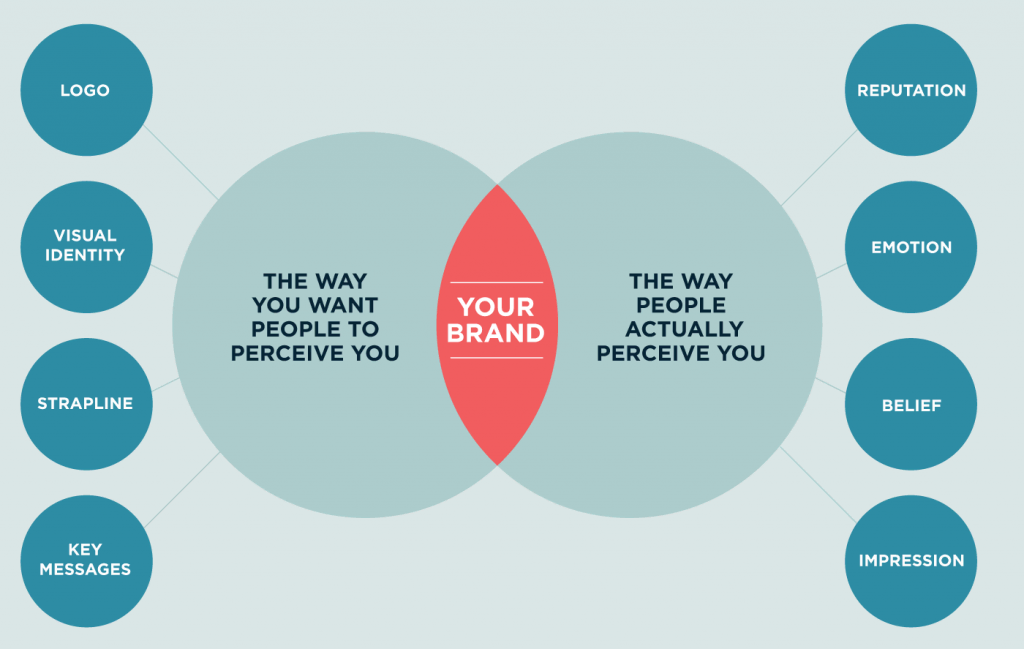 LOGO

VISUAL IDENTITY

STRAPLINE

KEY MESSAGES

THE WAY YOU WANT PEOPLE TO PERCEIVE YOU

YOUR BRAND

THE WAY PEOPLE ACTUALLY PERCEIVE YOU

REPUTATION

EMOTION

BELIEF

IMPRESSION