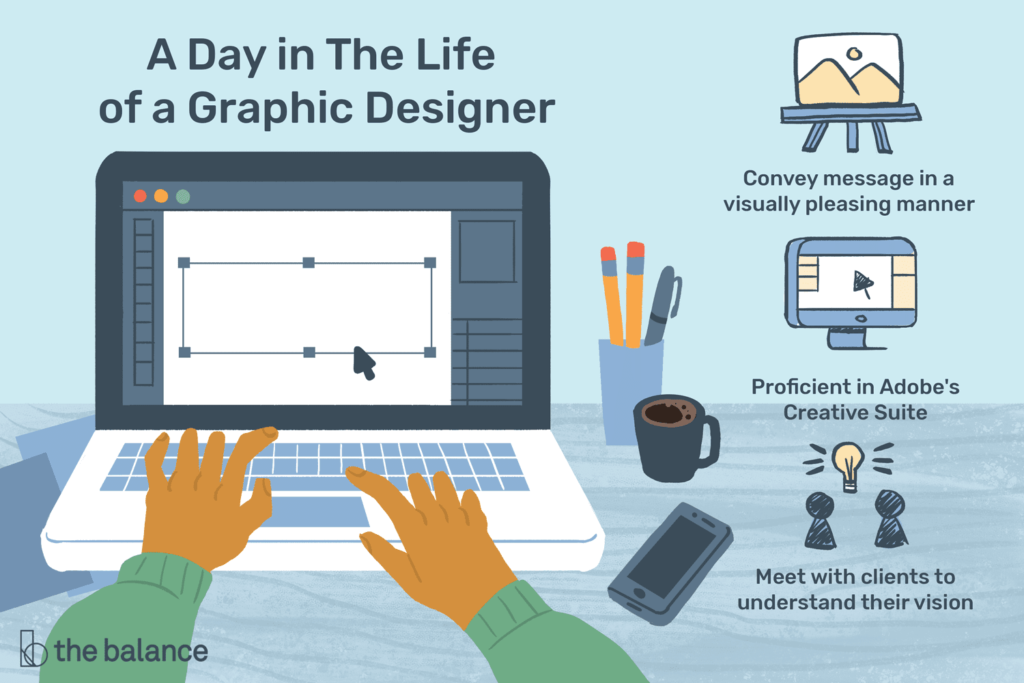 A Day in The Life of a Graphic Designer

Convey message in a visually pleasing manner

Proficient in Adobe's Creative Suite

Meet with clients to understand their vision

the balance