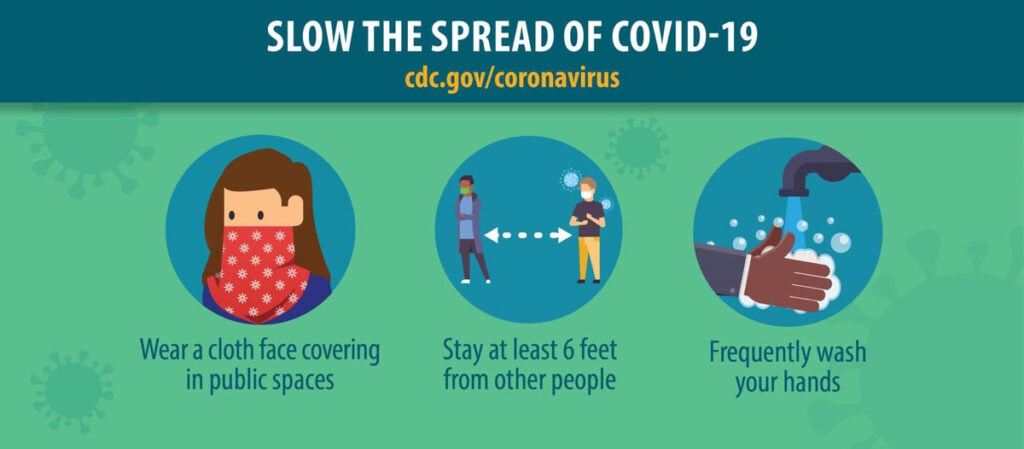 SLOW THE SPREAD OF COVID-19
cdc.gov/coronavirus

Wear a cloth face covering in public spaces

Stay at least 6 feet from other people

Frequently wash your hands