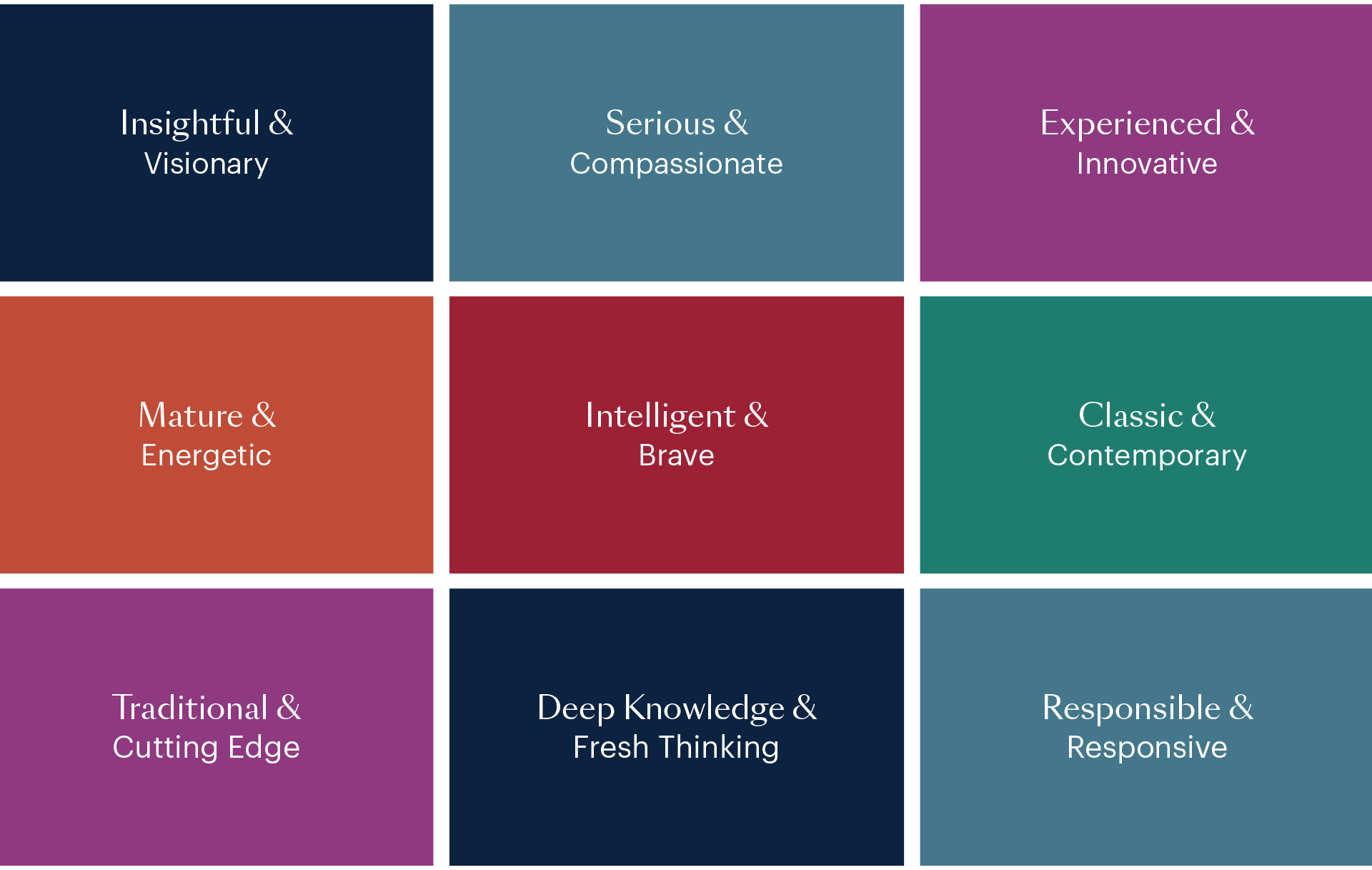 Insightful &
Visionary

Serious &
Compassionate

Experienced &
Innovative

Mature &
Energetic

Intelligent &
Brave

Classic &
Contemporary

Traditional &
Cutting Edge

Deep Knowledge &
Fresh Thinking

Responsible &
Responsive